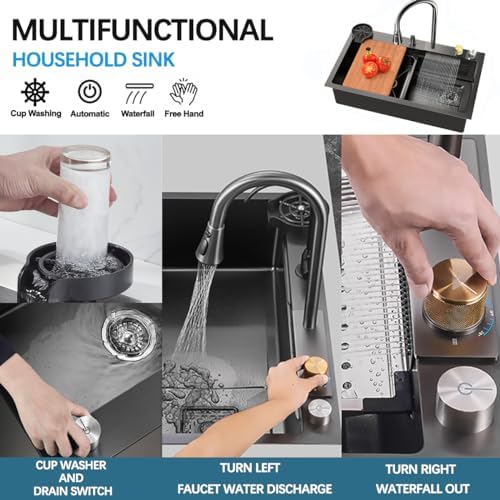 MULTIFUNCTIONAL
HOUSEHOLD SINK

Cup Washing
Automatic
Waterfall
Free Hand

CUP WASHER AND DRAIN SWITCH

TURN LEFT
FAUCET WATER DISCHARGE

TURN RIGHT
WATERFALL OUT