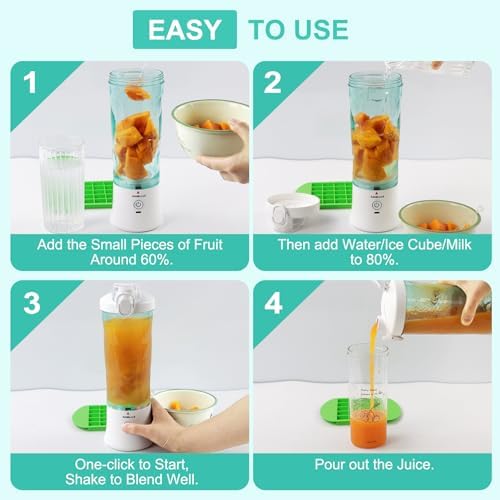 EASY TO USE

1

Add the Small Pieces of Fruit Around 60%.

2

Then add Water/Ice Cube/Milk to 80%.

3

One-click to Start, Shake to Blend Well.

4

Pour out the Juice.