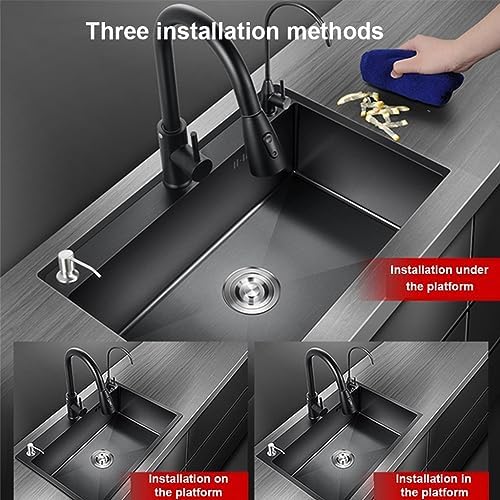 Three installation methods

Installation under the platform

Installation on the platform

Installation in the platform