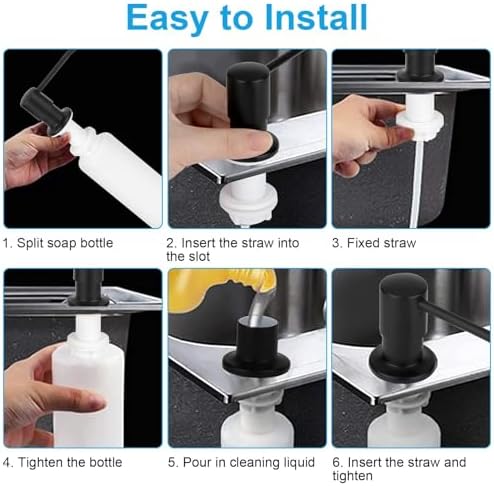 Easy to Install

1. Split soap bottle

2. Insert the straw into the slot

3. Fixed straw

4. Tighten the bottle

5. Pour in cleaning liquid

6. Insert the straw and tighten